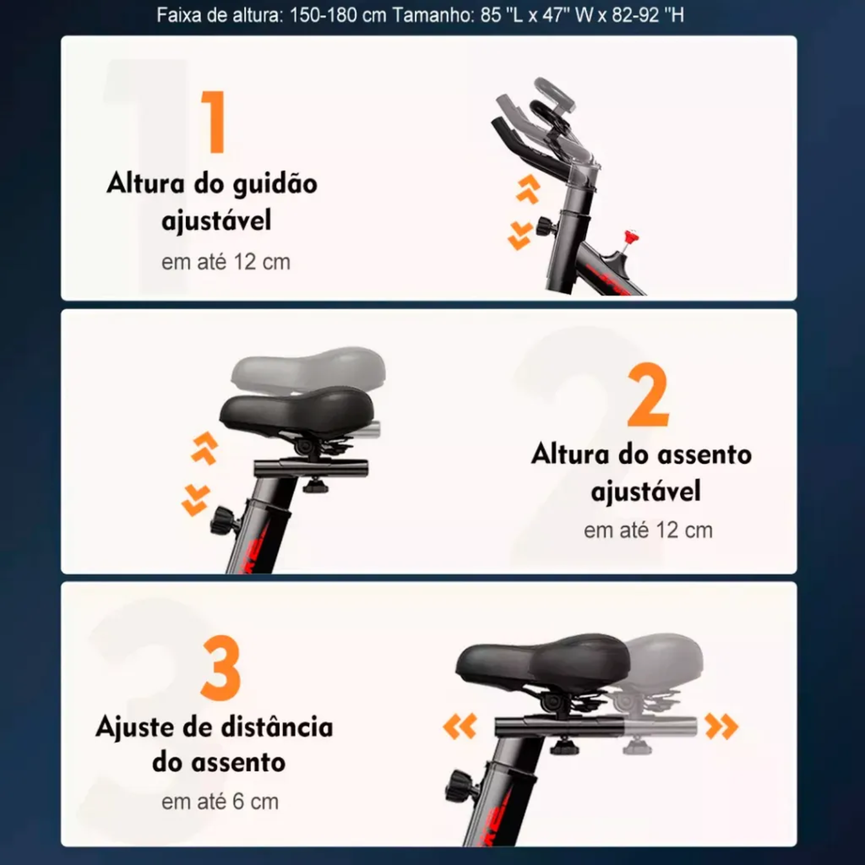 Faixa de altura: 150-180 cm Tamanho: 85 "L x 47" W x 82-92 "H

1

Altura do guidão ajustável

em até 12 cm

2

Altura do assento ajustável

em até 12 cm

3

Ajuste de distância do assento

em até 6 cm