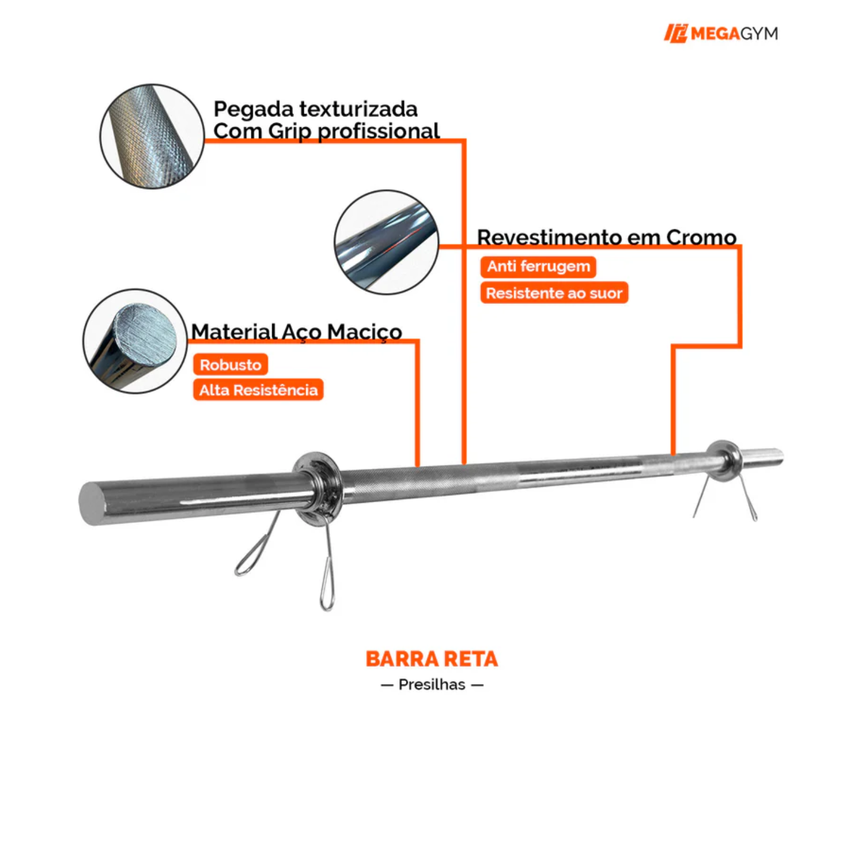 MEGAGYM

Pegada texturizada
Com Grip profissional

Revestimento em Cromo
Anti ferrugem
Resistente ao suor

Material Aço Maciço
Robusto
Alta Resistência

BARRA RETA
— Presilhas —